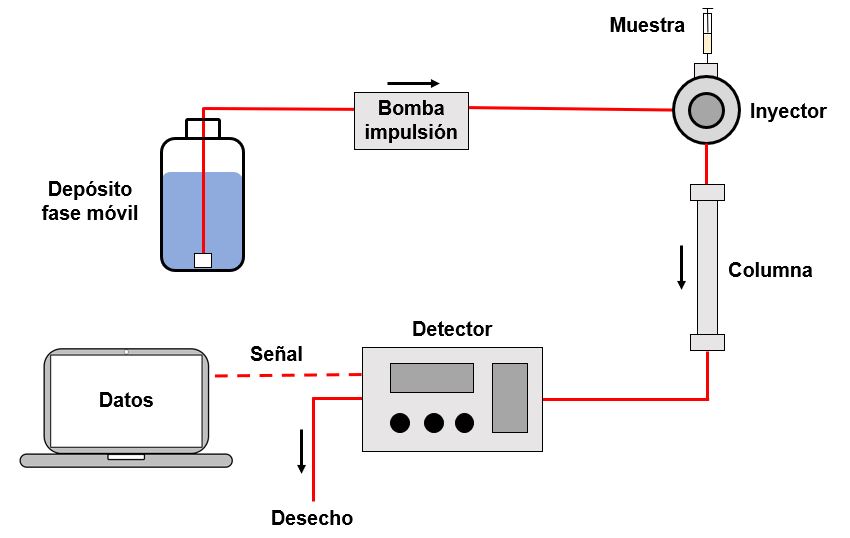 Muestra

Bomba impulsión

Inyector

Depósito fase móvil

Columna

Detector

Señal

Datos

Desecho